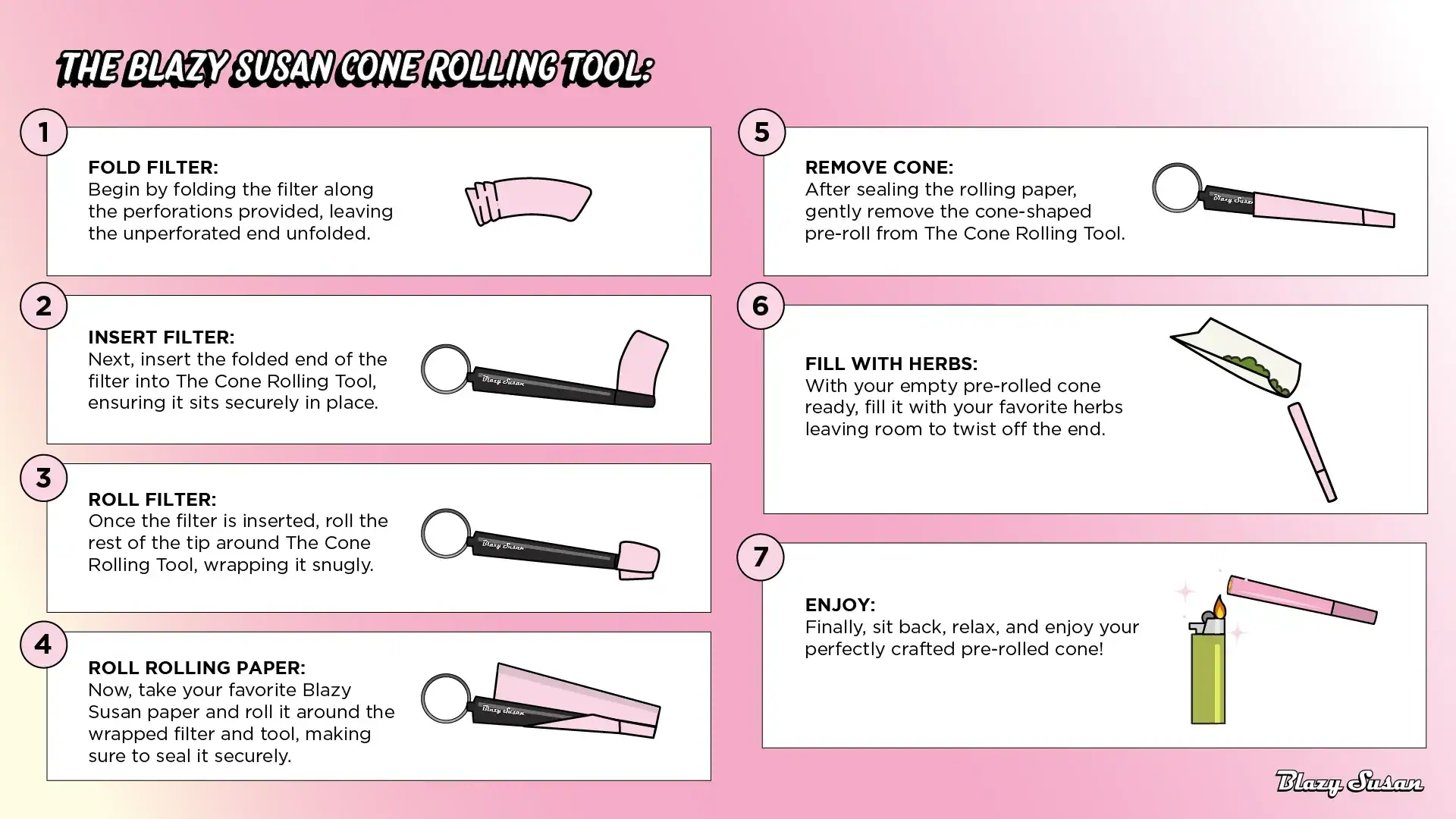 THE BLAZY SUSAN CONE ROLLING TOOL:

1

FOLD FILTER:
Begin by folding the filter along the perforations provided, leaving the unperforated end unfolded.

2

INSERT FILTER:
Next, insert the folded end of the filter into The Cone Rolling Tool, ensuring it sits securely in place.

Blazy Susan

3

ROLL FILTER:
Once the filter is inserted, roll the rest of the tip around The Cone Rolling Tool, wrapping it snugly.

Blazy Susan

4

ROLL ROLLING PAPER:
Now, take your favorite Blazy Susan paper and roll it around the wrapped filter and tool, making sure to seal it securely.

Blazy Susan

5

REMOVE CONE:
After sealing the rolling paper, gently remove the cone-shaped pre-roll from The Cone Rolling Tool.

Blazy Susan

6

FILL WITH HERBS:
With your empty pre-rolled cone ready, fill it with your favorite herbs leaving room to twist off the end.

7

ENJOY:
Finally, sit back, relax, and enjoy your perfectly crafted pre-rolled cone!

Blazy Susan